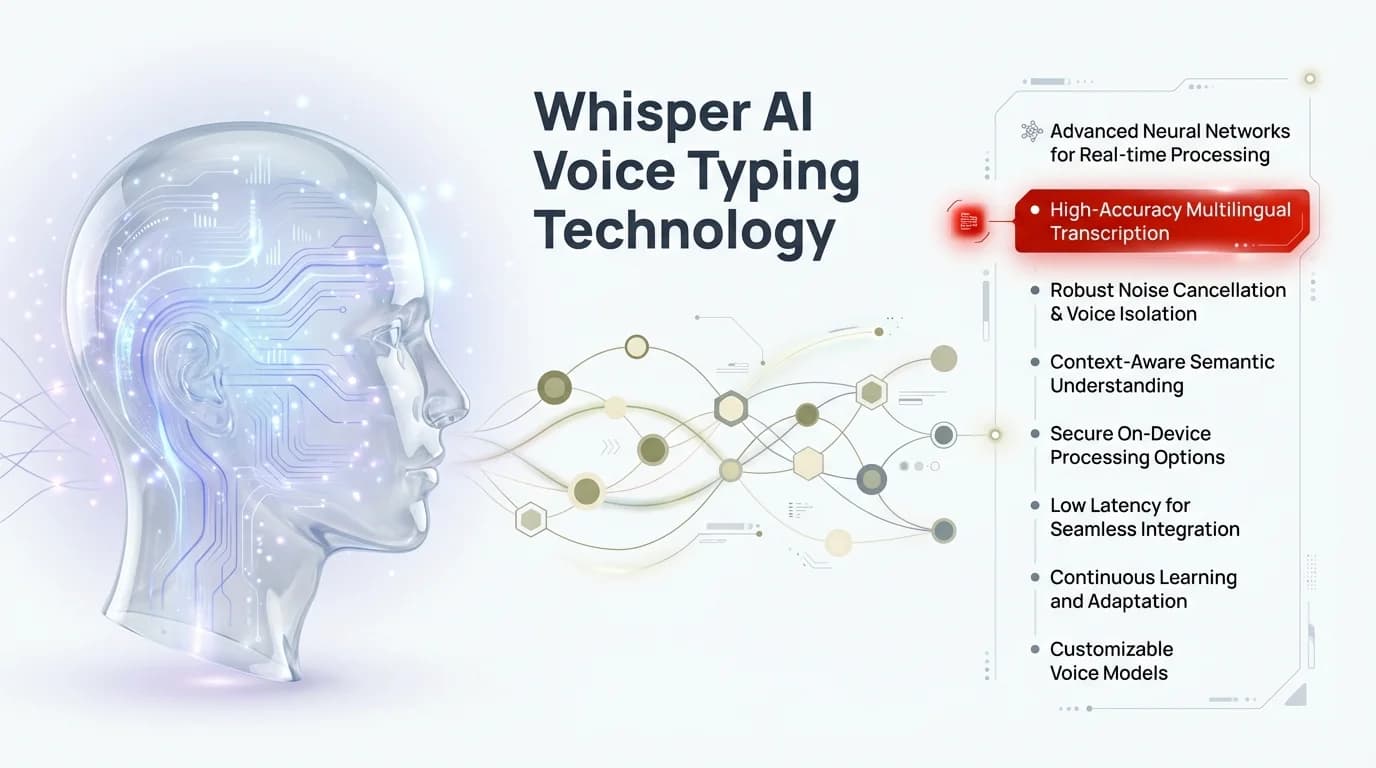 Whisper AI Voice Typing Technology

Advanced Neural Networks for Real-time Processing

High-Accuracy Multilingual Transcription

Robust Noise Cancellation & Voice Isolation

Context-Aware Semantic Understanding

Secure On-Device Processing Options

Low Latency for Seamless Integration

Continuous Learning and Adaptation

Customizable Voice Models