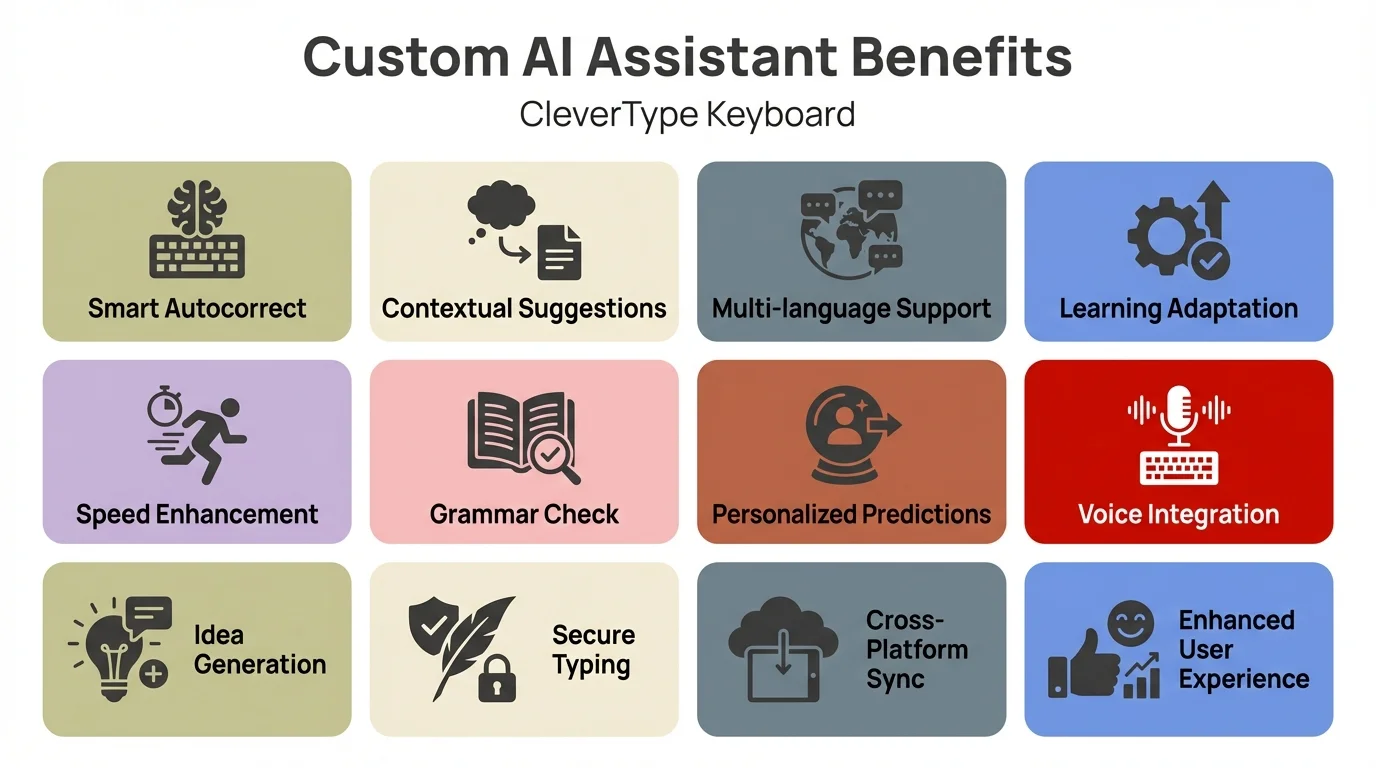 Custom AI Assistant Benefits

CleverType Keyboard

Smart Autocorrect

Contextual Suggestions

Multi-language Support

Learning Adaptation

Speed Enhancement

Grammar Check

Personalized Predictions

Voice Integration

Idea Generation

Secure Typing

Cross-Platform Sync

Enhanced User Experience