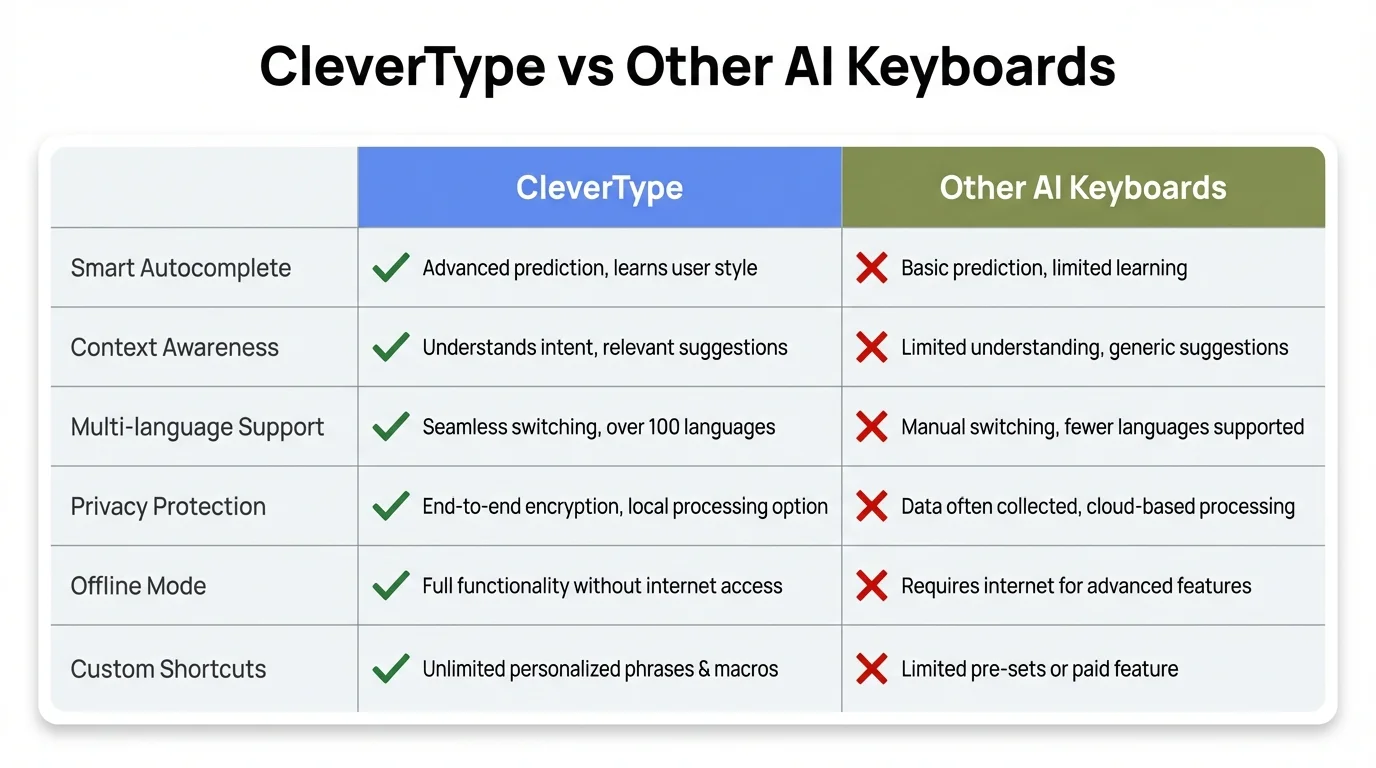 CleverType vs Other AI Keyboards

| | CleverType | Other AI Keyboards |
|---|---|---|
| Smart Autocomplete | Advanced prediction, learns user style | Basic prediction, limited learning |
| Context Awareness | Understands intent, relevant suggestions | Limited understanding, generic suggestions |
| Multi-language Support | Seamless switching, over 100 languages | Manual switching, fewer languages supported |
| Privacy Protection | End-to-end encryption, local processing option | Data often collected, cloud-based processing |
| Offline Mode | Full functionality without internet access | Requires internet for advanced features |
| Custom Shortcuts | Unlimited personalized phrases & macros | Limited pre-sets or paid feature |